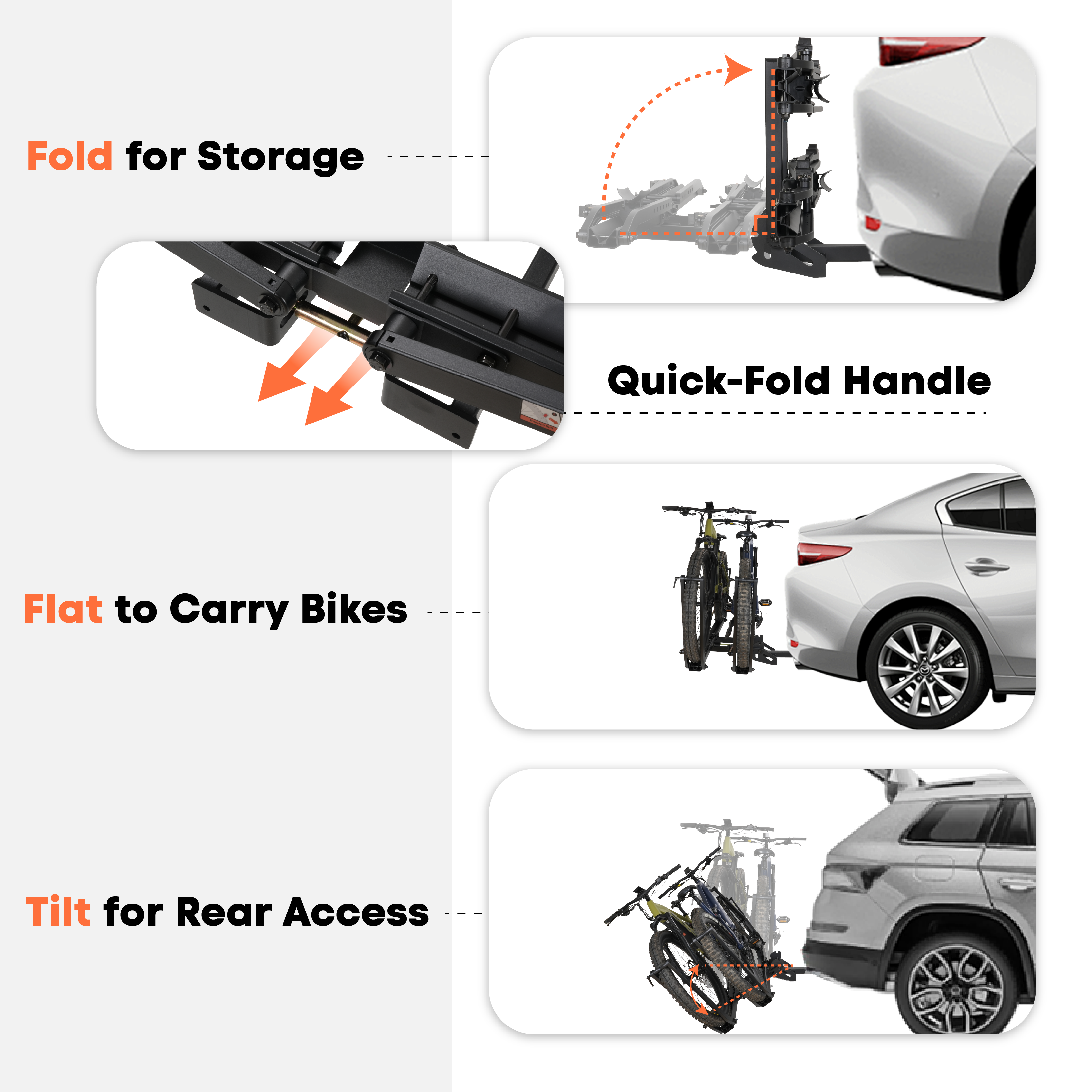 Fold for Storage

Quick-Fold Handle

Flat to Carry Bikes

Tilt for Rear Access