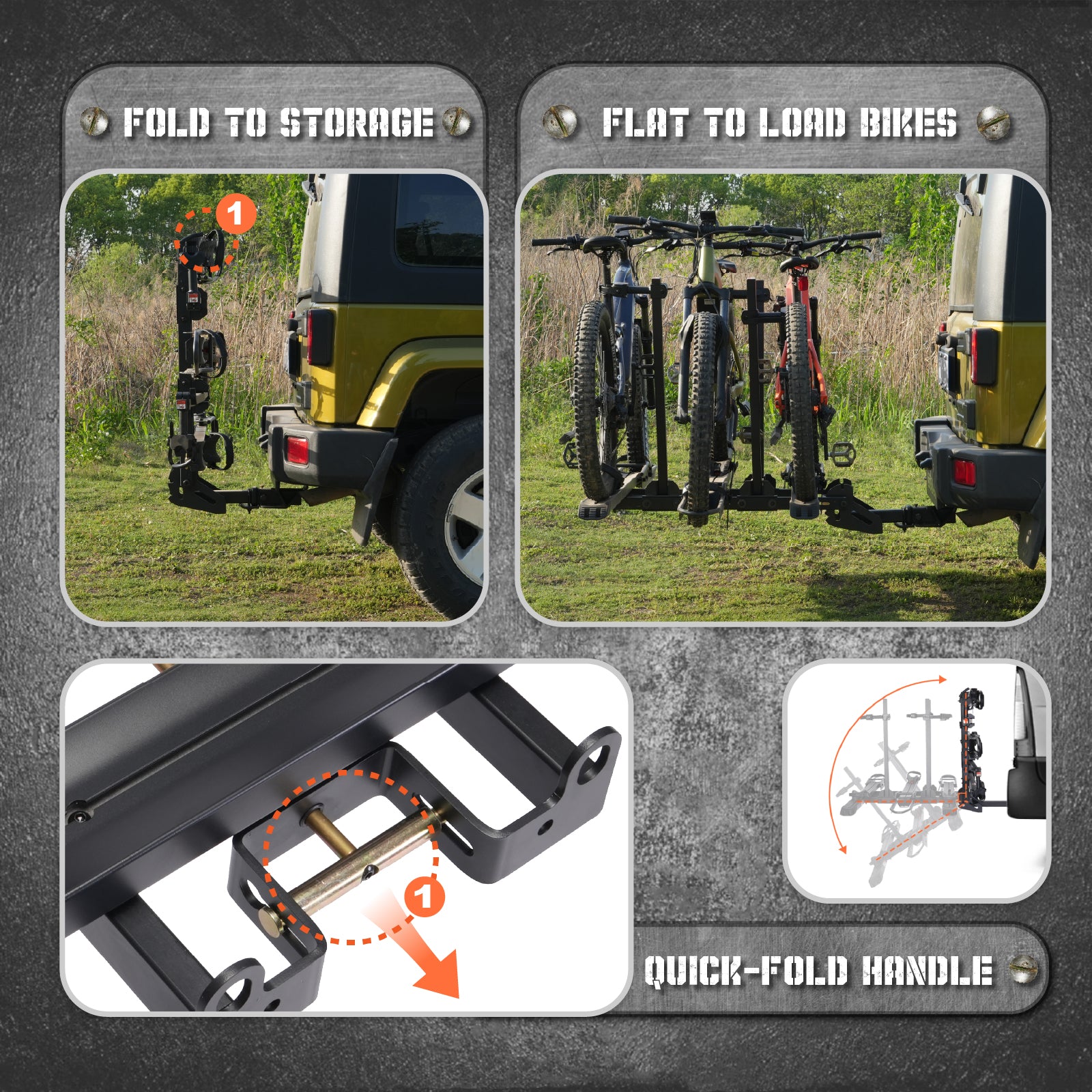 FOLD TO STORAGE

1

FLAT TO LOAD BIKES

1

QUICK-FOLD HANDLE