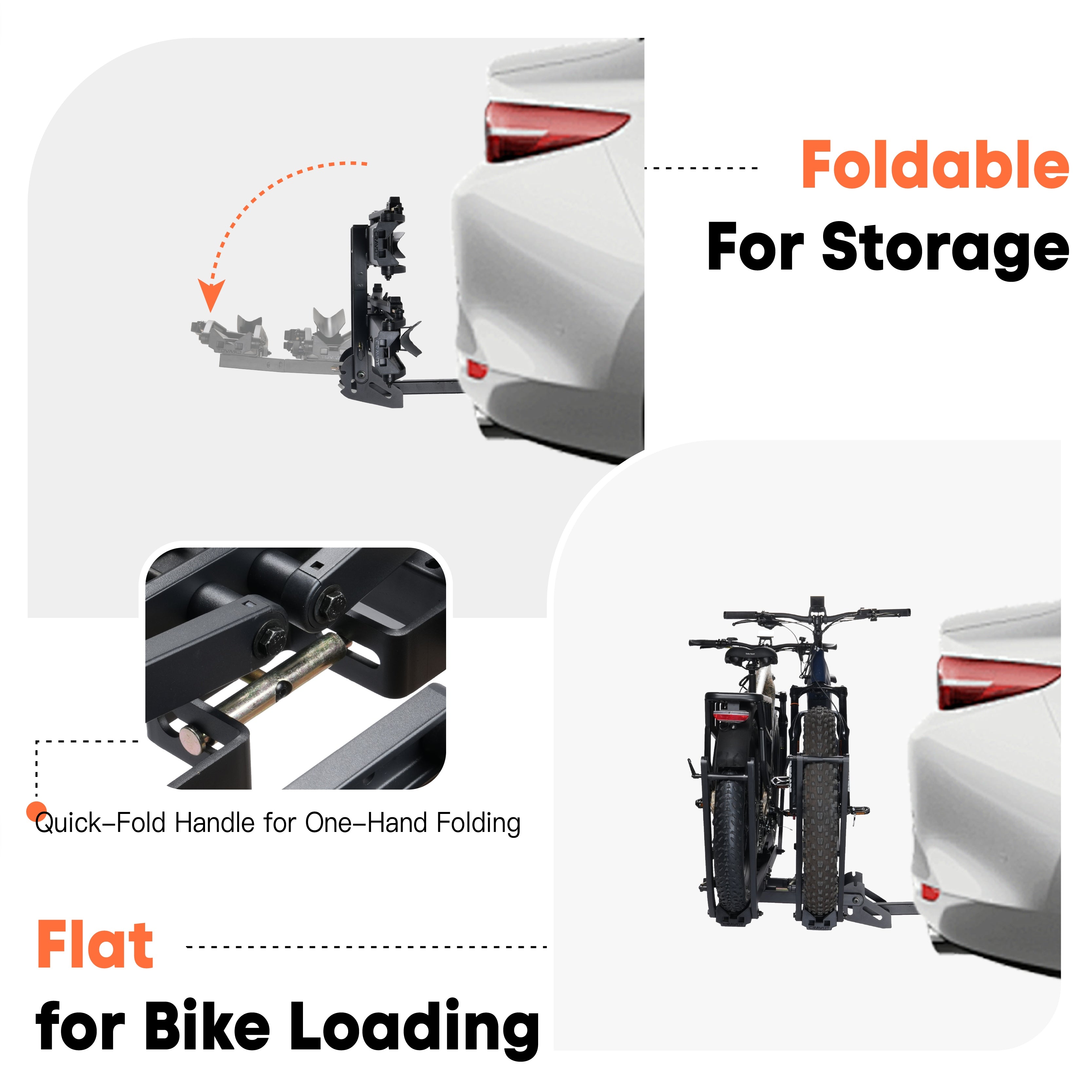 Foldable
For Storage

Quick-Fold Handle for One-Hand Folding

Flat
for Bike Loading