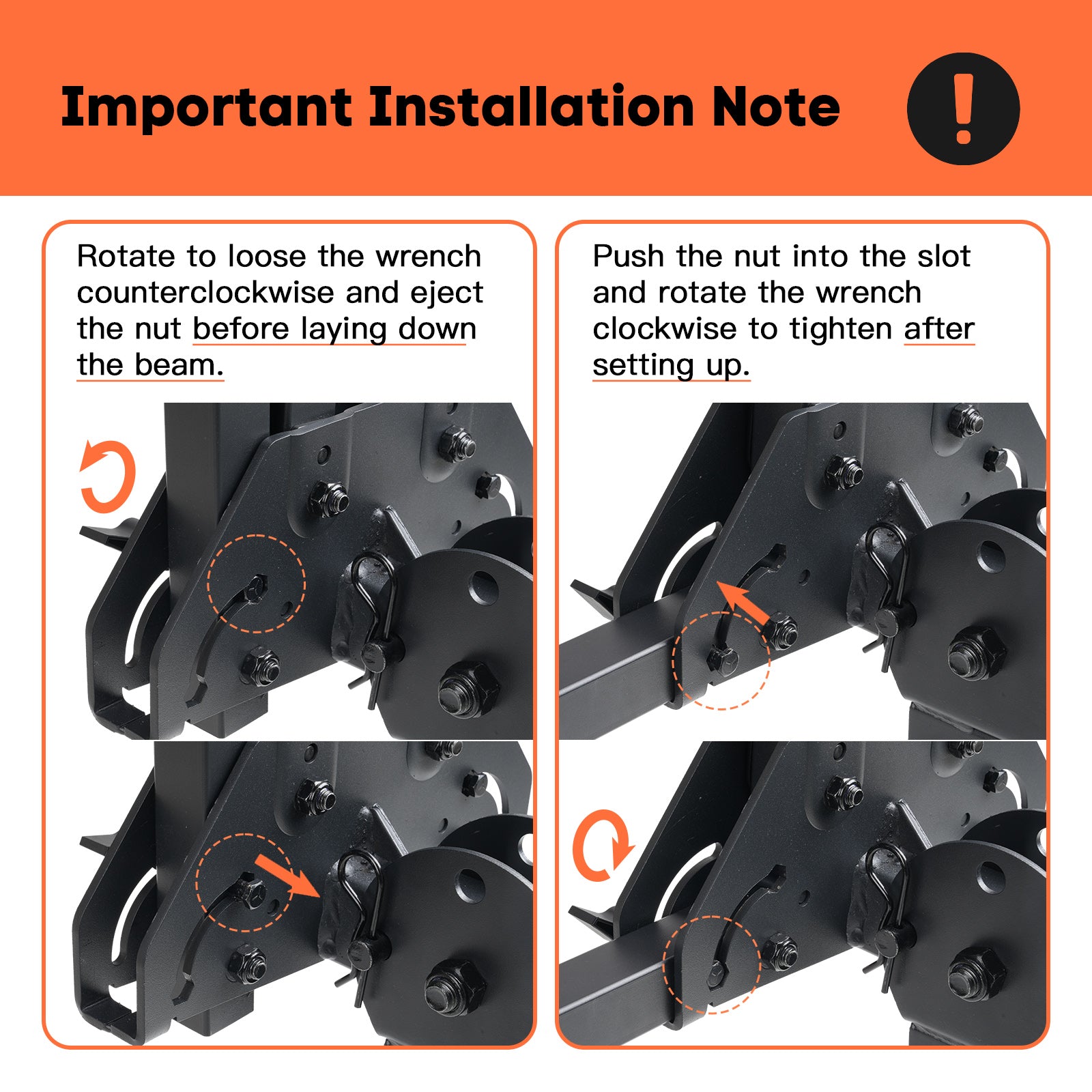 Important Installation Note

!

Rotate to loose the wrench counterclockwise and eject the nut before laying down the beam.

Push the nut into the slot and rotate the wrench clockwise to tighten after setting up.