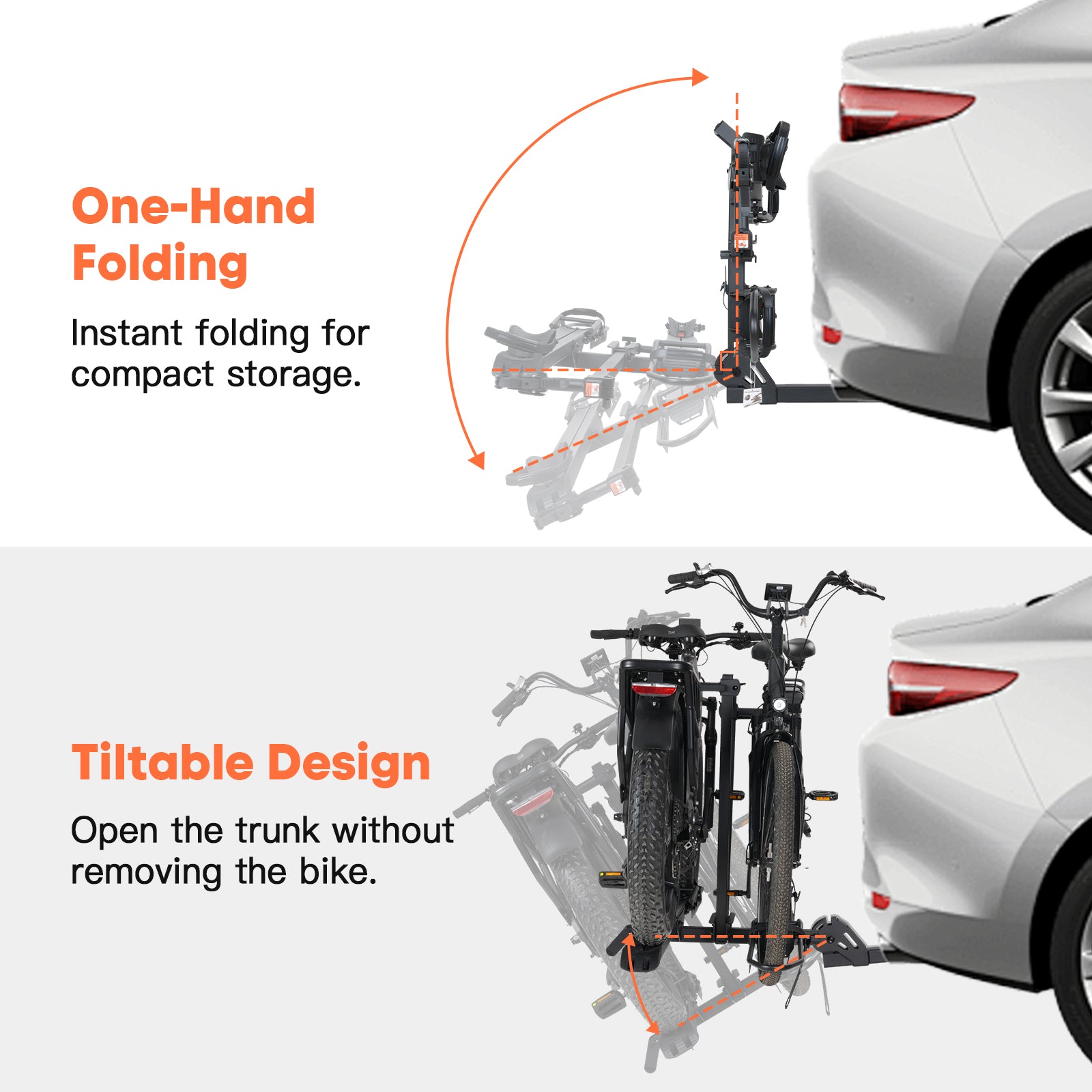 One-Hand Folding

Instant folding for compact storage.

Tiltable Design

Open the trunk without removing the bike.