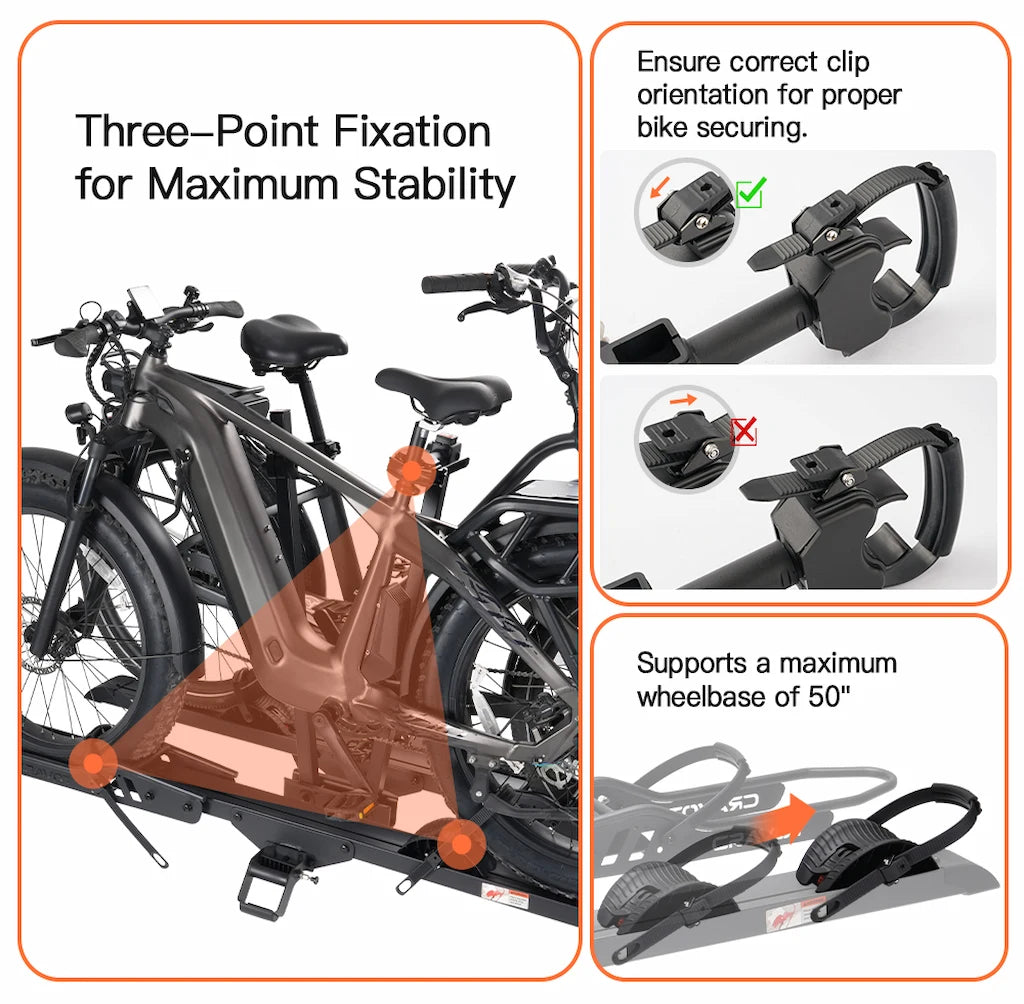 Three–Point Fixation for Maximum Stability

Ensure correct clip orientation for proper bike securing.

Supports a maximum wheelbase of 50"