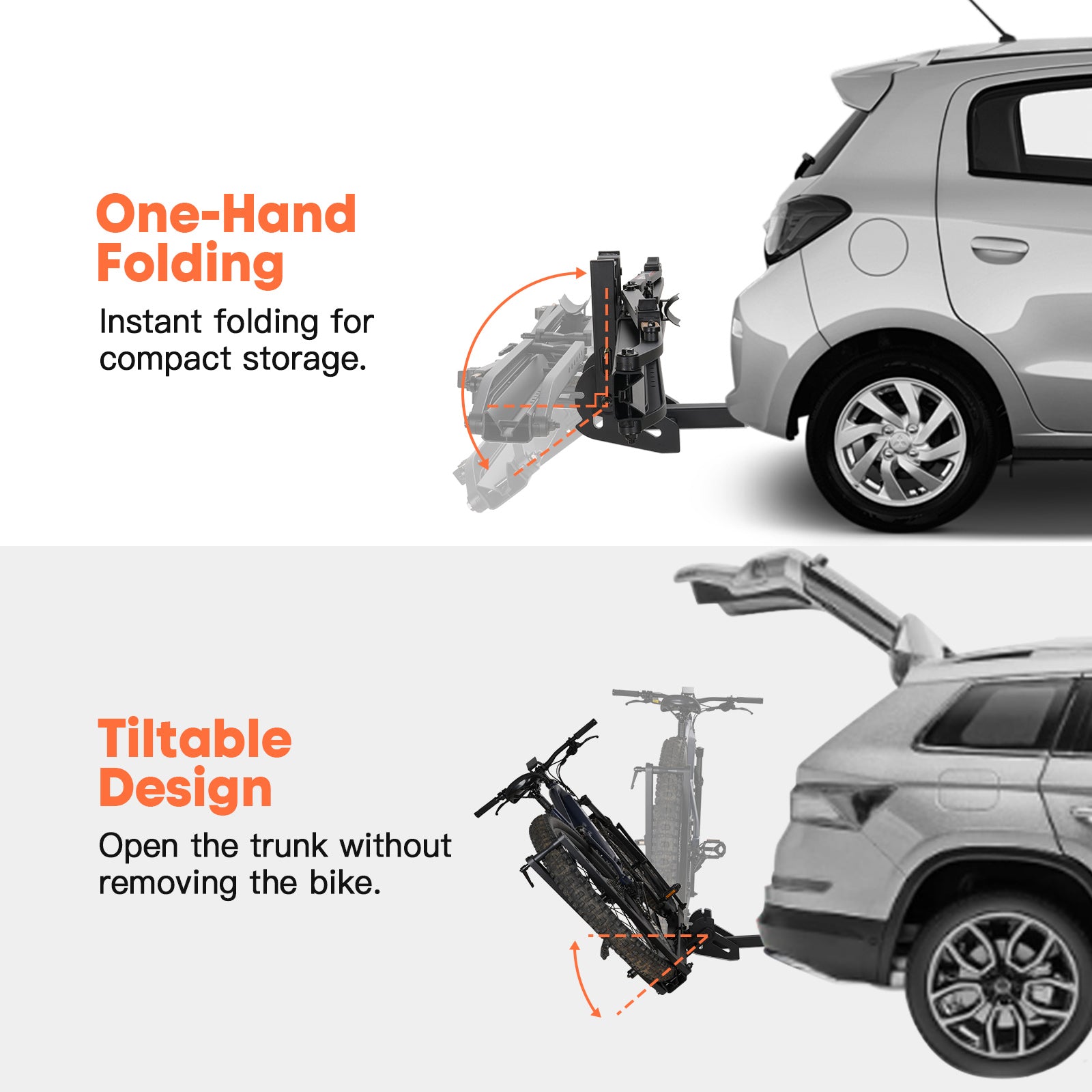 One-Hand Folding

Instant folding for compact storage.

Tiltable Design

Open the trunk without removing the bike.