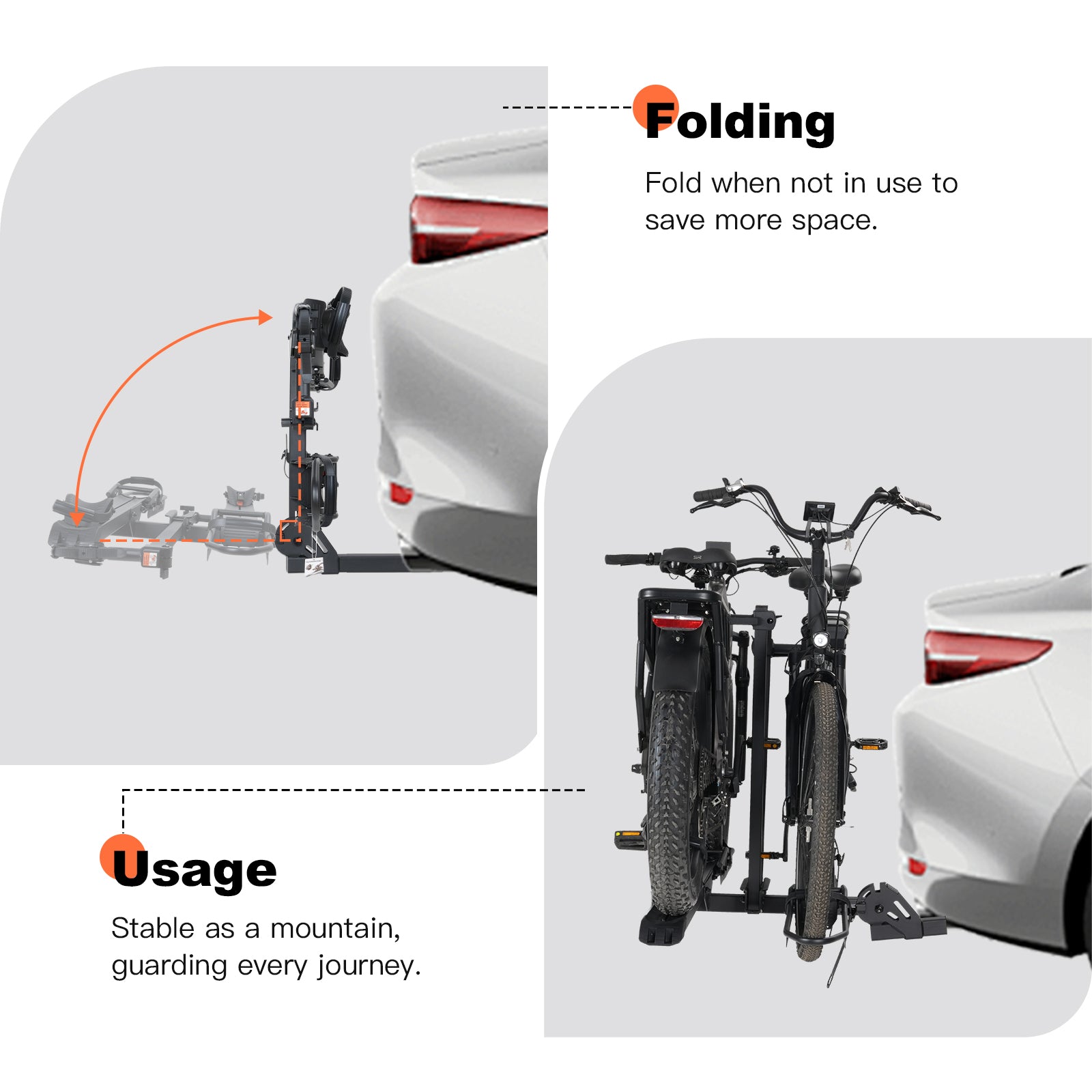 Folding

Fold when not in use to save more space.

Usage

Stable as a mountain, guarding every journey.