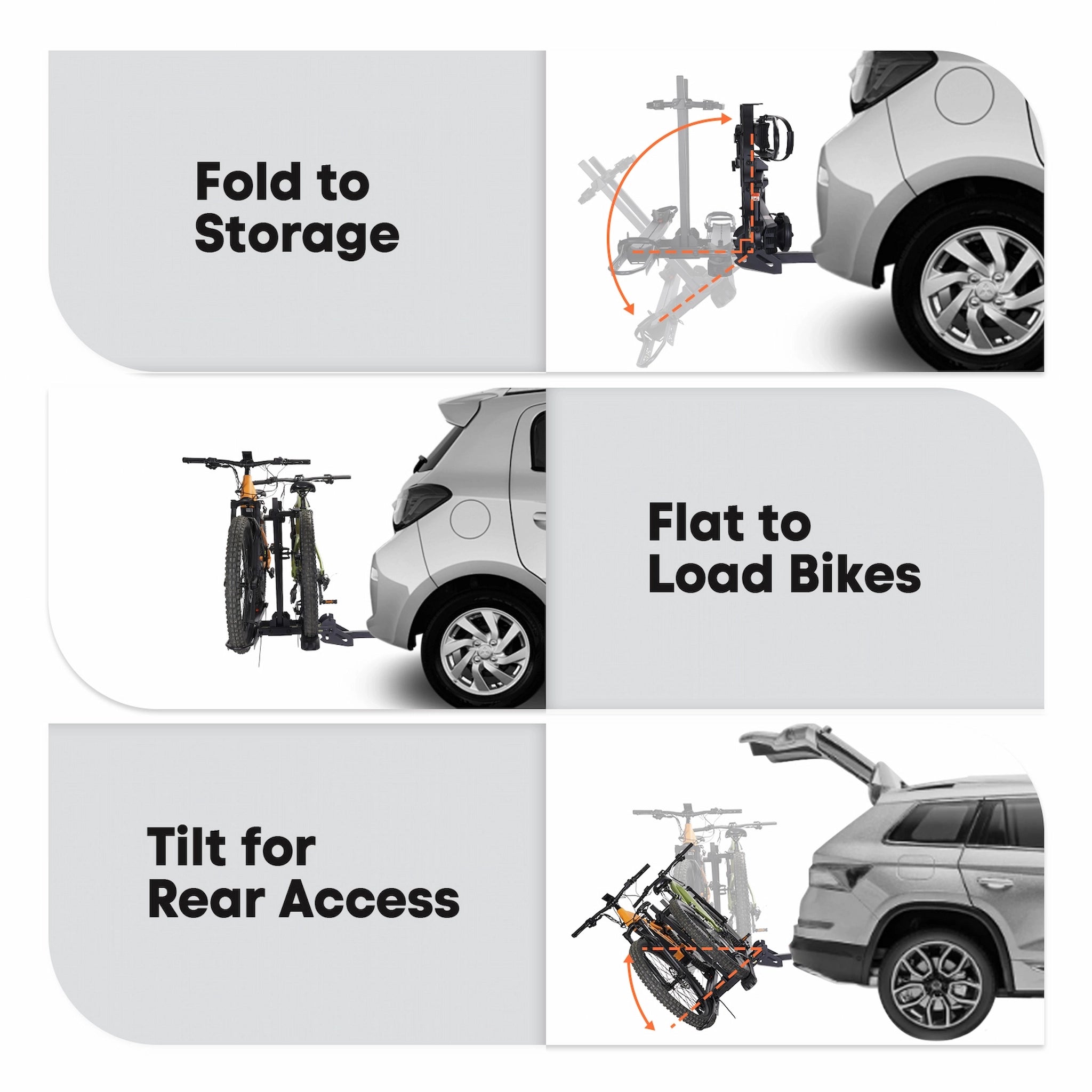 Fold to Storage

Flat to Load Bikes

Tilt for Rear Access