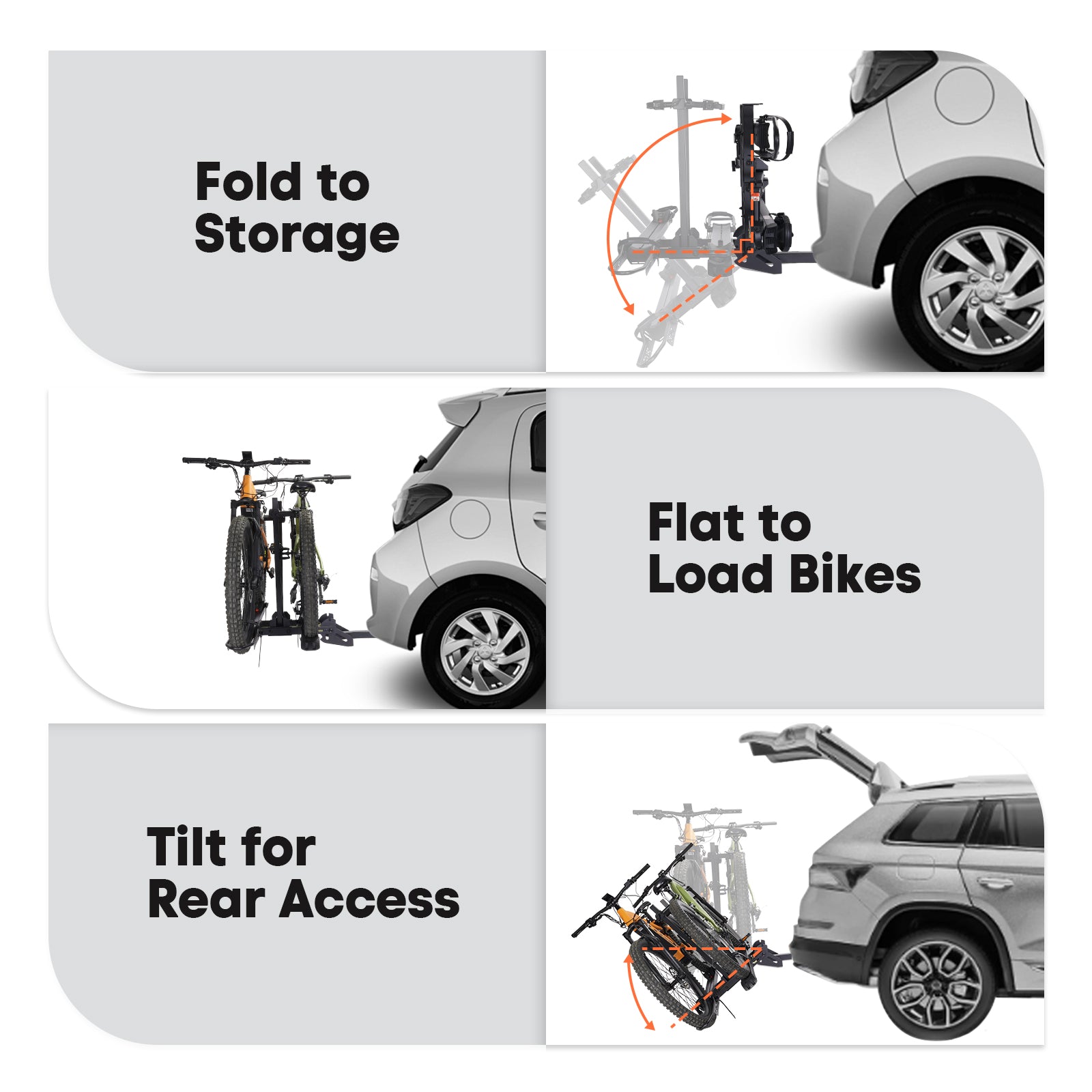 Fold to Storage

Flat to Load Bikes

Tilt for Rear Access