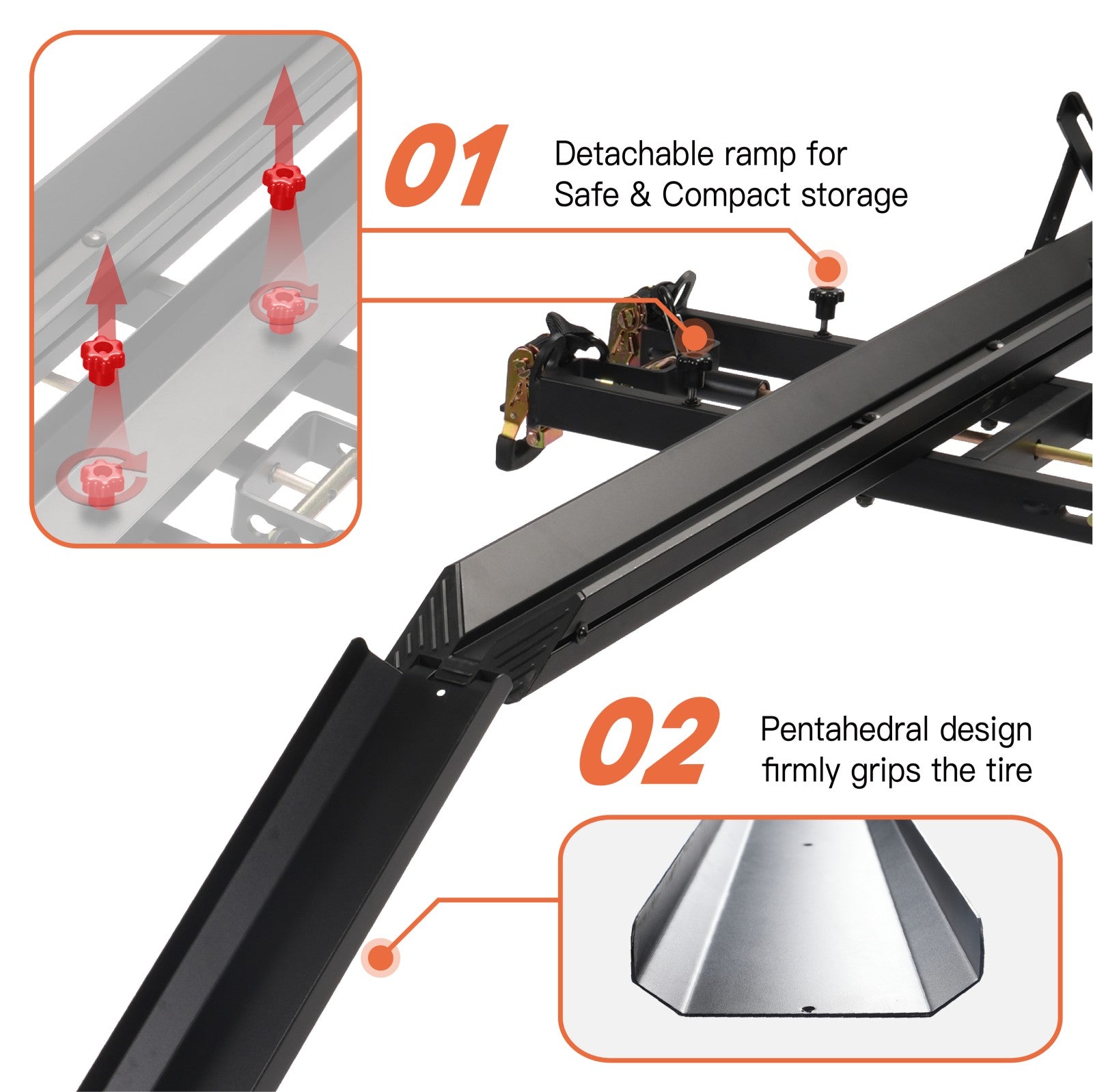 01

Detachable ramp for Safe & Compact storage

02

Pentahedral design firmly grips the tire