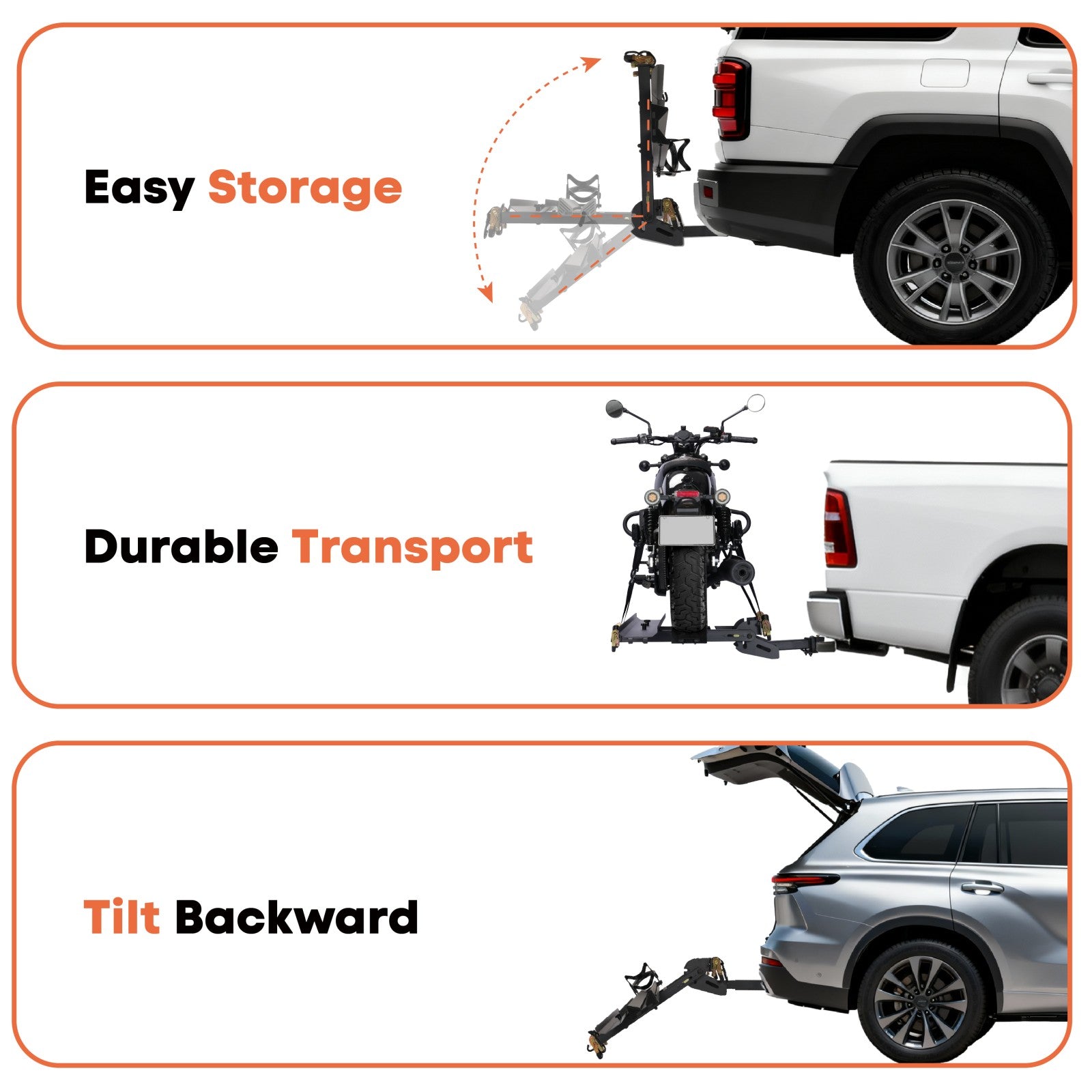 Easy Storage

Durable Transport

Tilt Backward