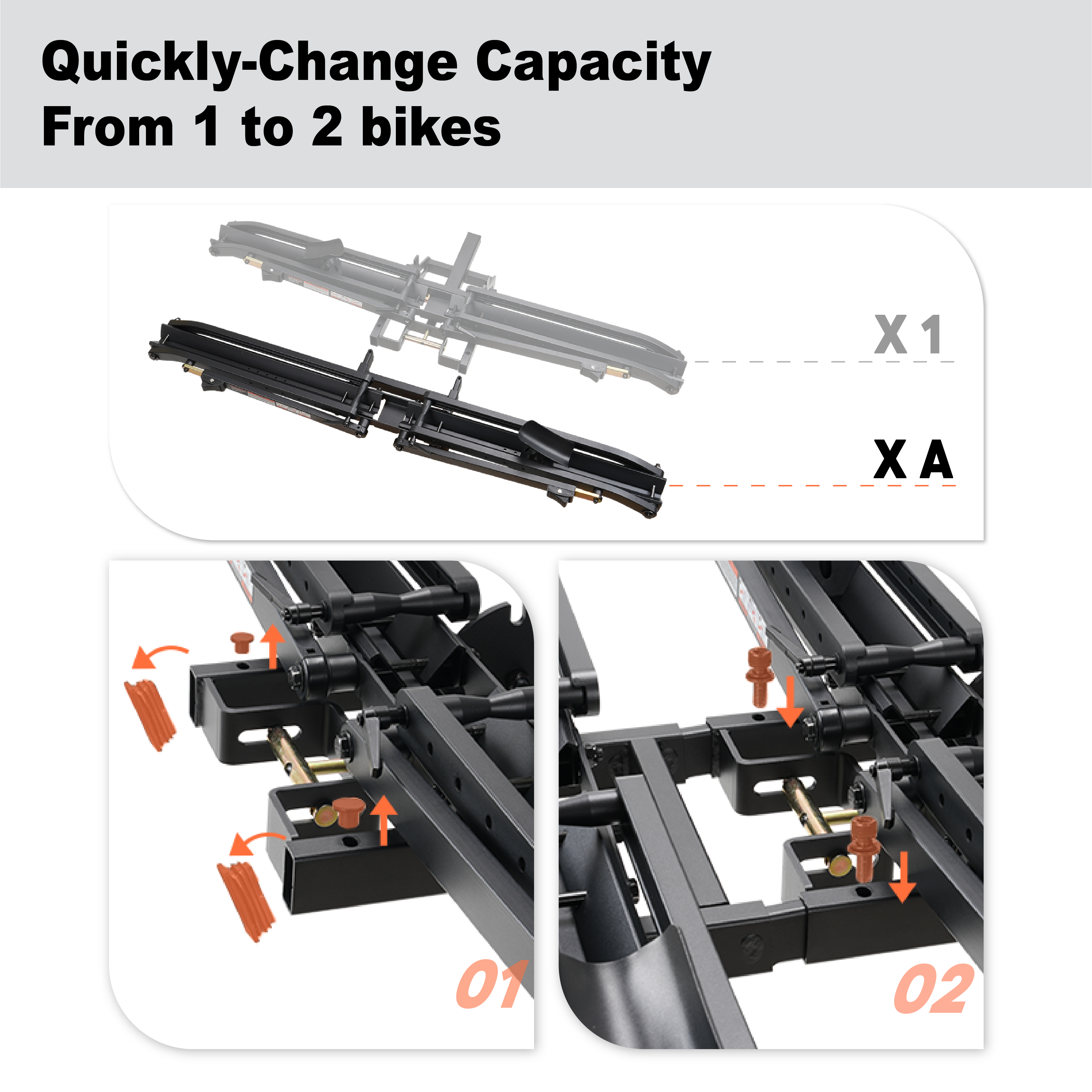 Quickly-Change Capacity
From 1 to 2 bikes

X 1

X A

01

02