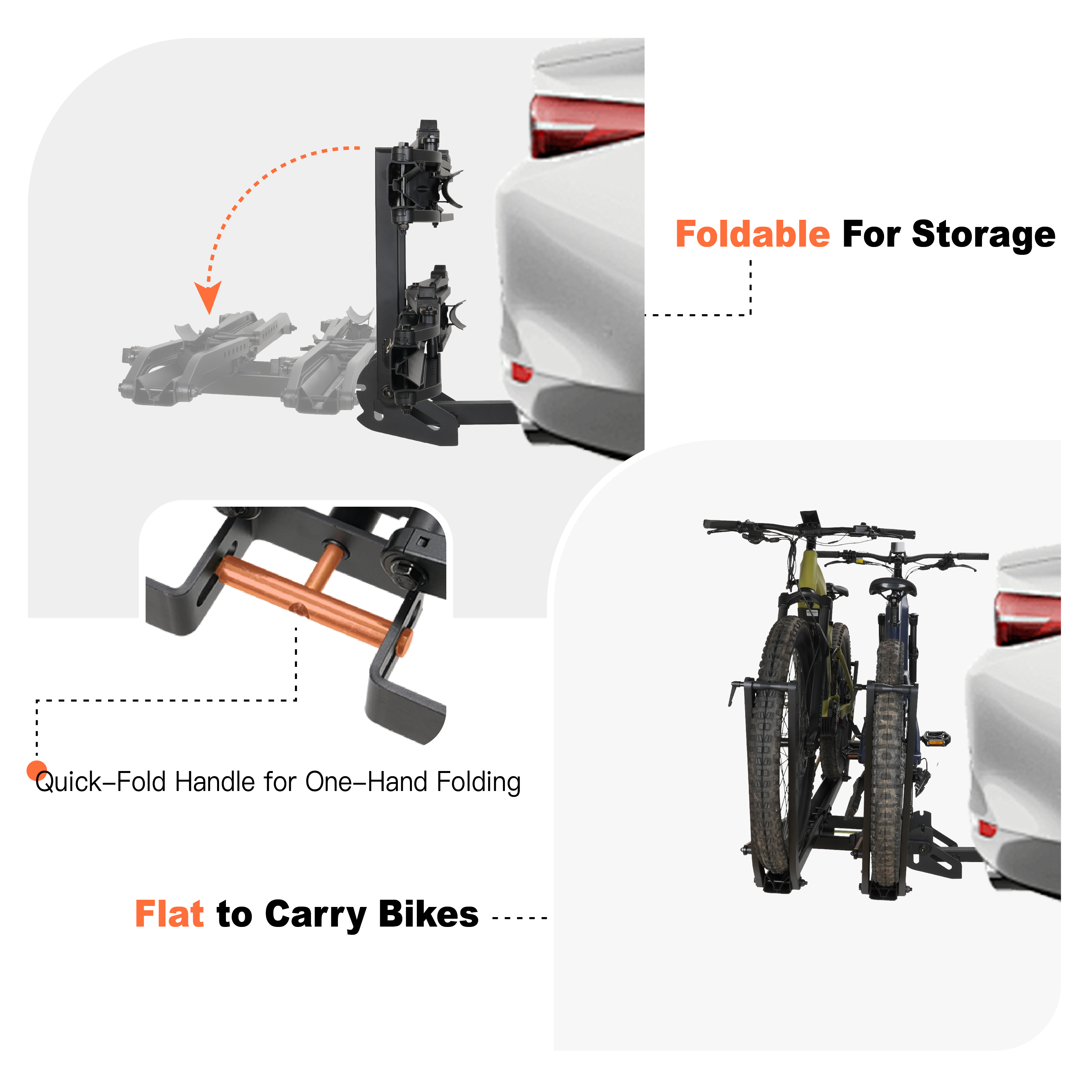 Foldable For Storage

Quick-Fold Handle for One-Hand Folding

Flat to Carry Bikes