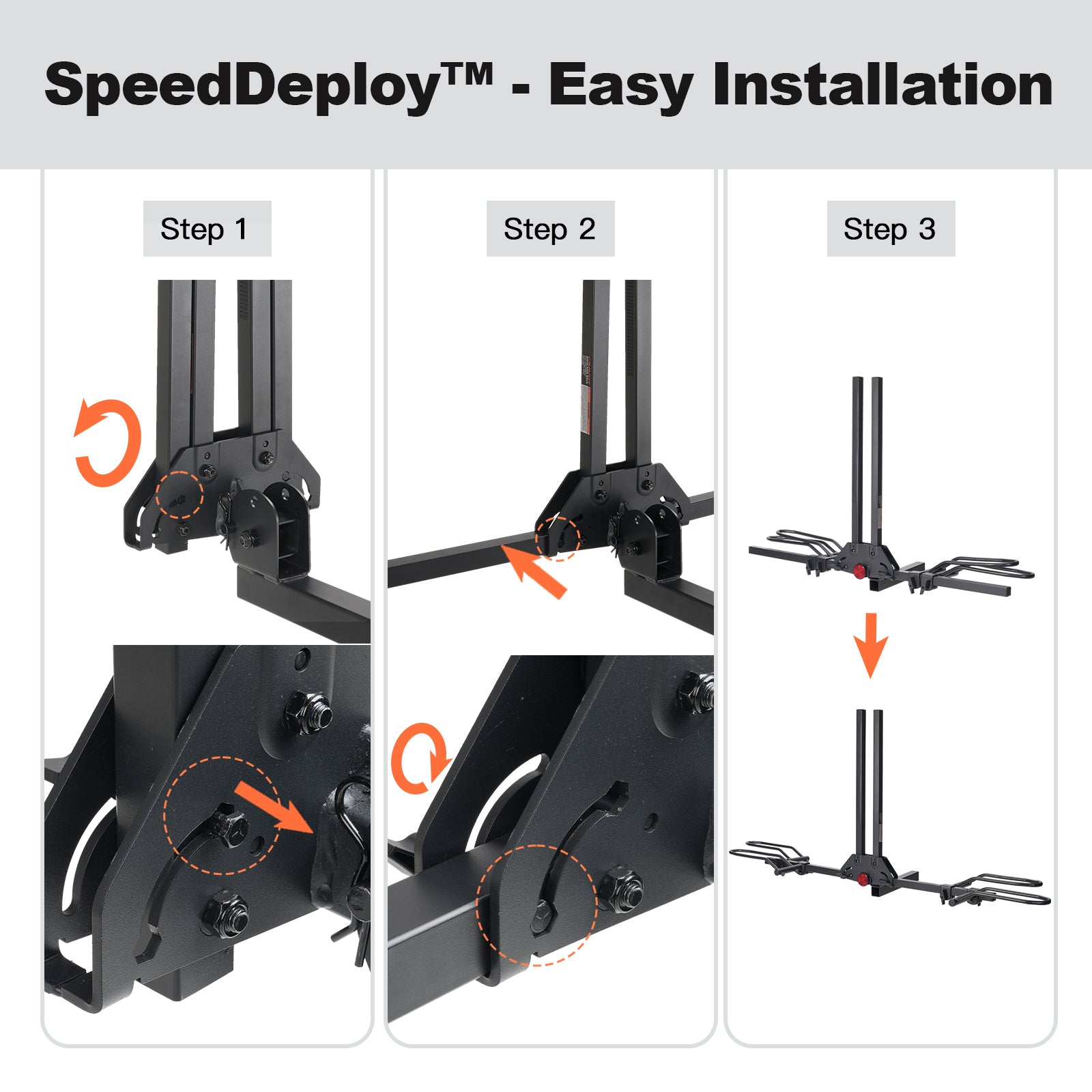 SpeedDeploy™ - Easy Installation

Step 1

Step 2

Step 3